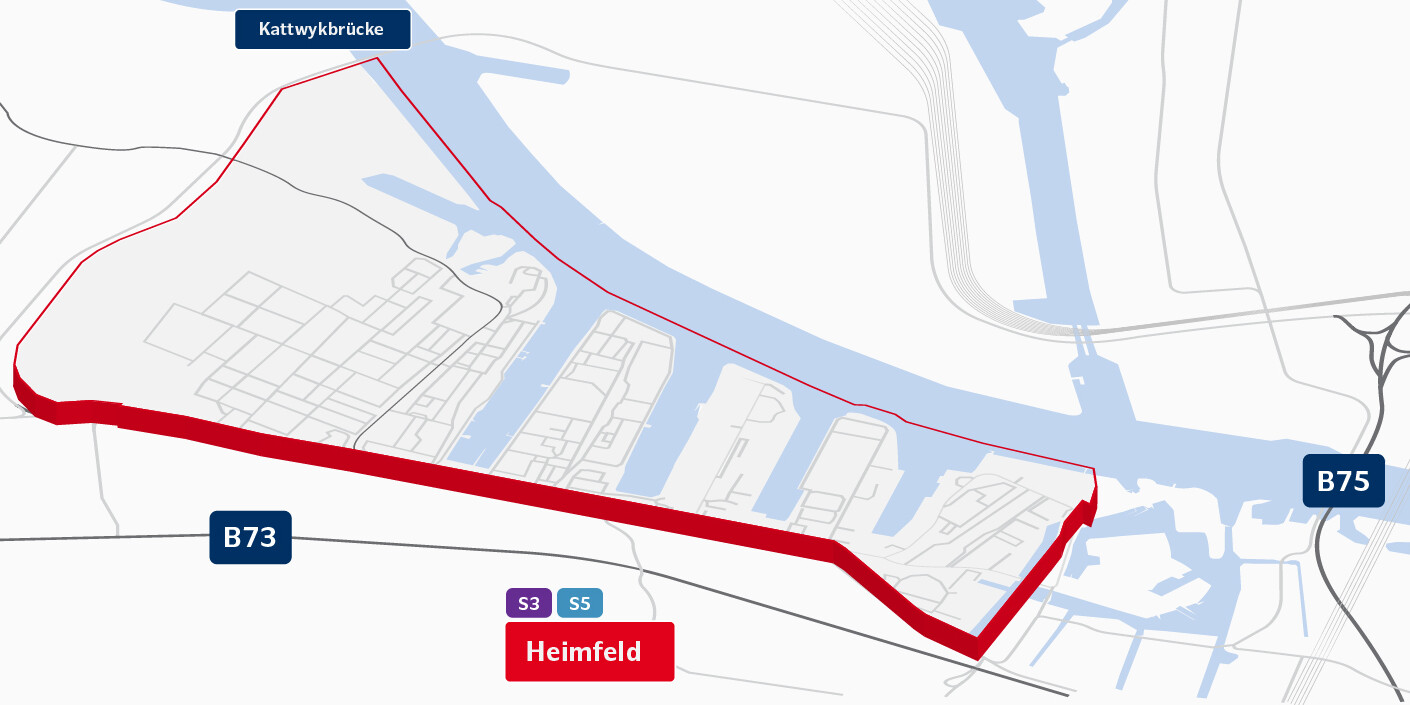 Kattwykbrücke

B75

B73

S3 S5

Heimfeld